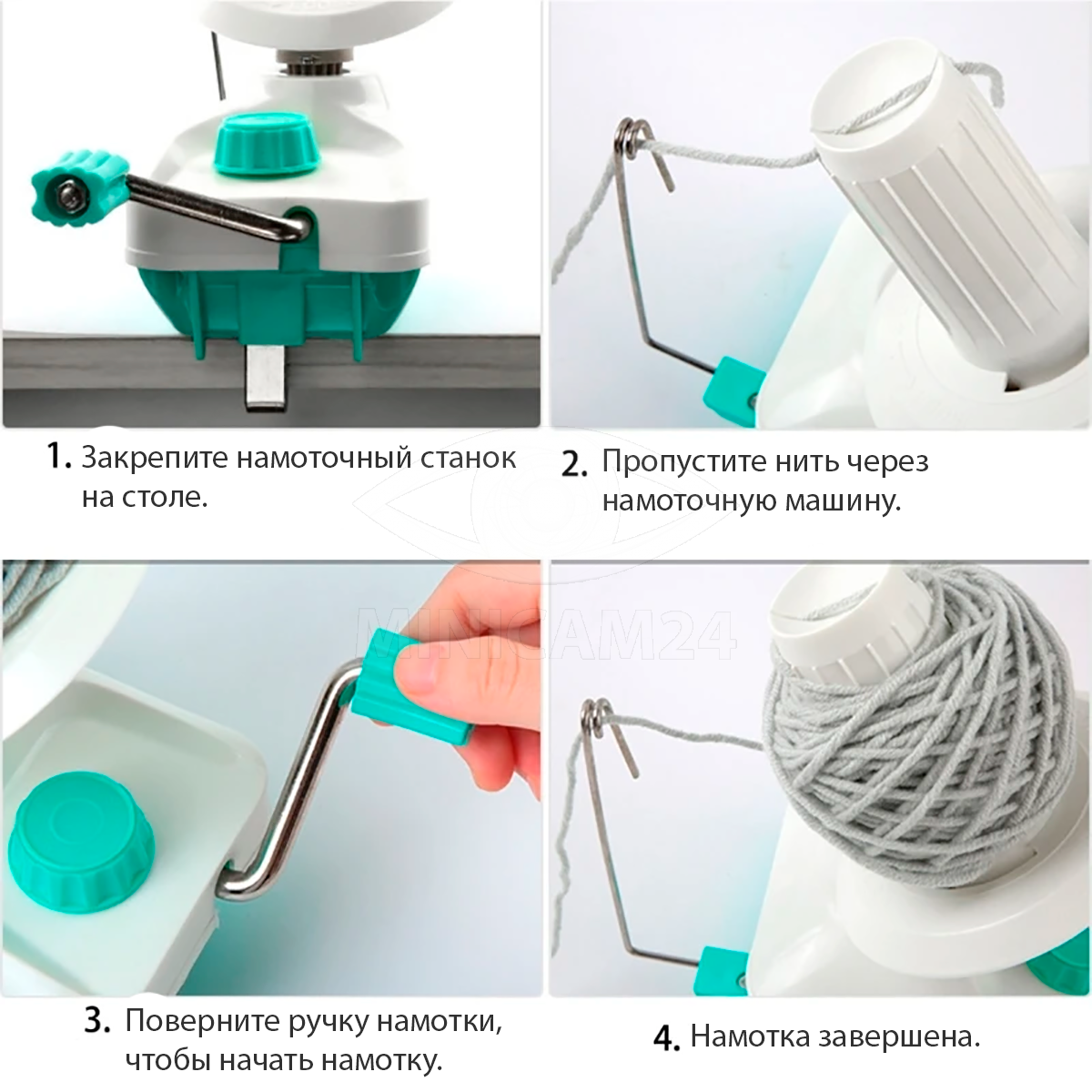 1. Закрепите намоточный станок на столе.

2. Пропустите нить через намоточную машину.

MINICAM24

3. Поверните ручку намотки, чтобы начать намотку.

4. Намотка завершена.